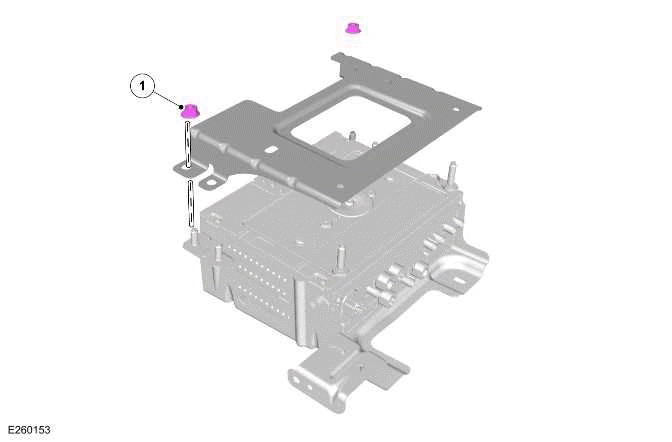 1

E260153